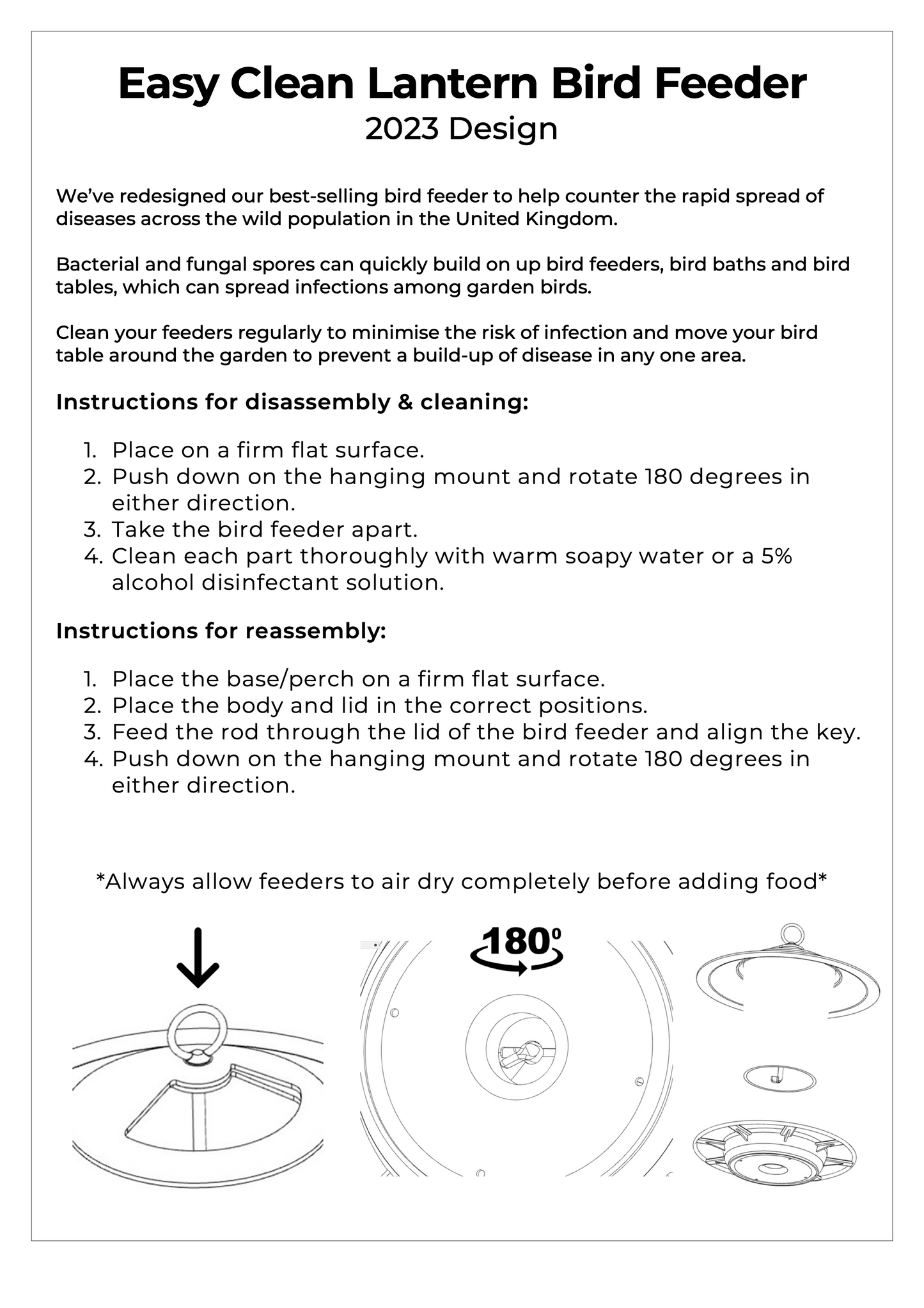 Easy Clean Lantern Bird Feeder
2023 Design

We've redesigned our best-selling bird feeder to help counter the rapid spread of diseases across the wild population in the United Kingdom.

Bacterial and fungal spores can quickly build on up bird feeders, bird baths and bird tables, which can spread infections among garden birds.

Clean your feeders regularly to minimise the risk of infection and move your bird table around the garden to prevent a build-up of disease in any one area.

Instructions for disassembly & cleaning:

1. Place on a firm flat surface.
2. Push down on the hanging mount and rotate 180 degrees in either direction.
3. Take the bird feeder apart.
4. Clean each part thoroughly with warm soapy water or a 5% alcohol disinfectant solution.

Instructions for reassembly:

1. Place the base/perch on a firm flat surface.
2. Place the body and lid in the correct positions.
3. Feed the rod through the lid of the bird feeder and align the key.
4. Push down on the hanging mount and rotate 180 degrees in either direction.

*Always allow feeders to air dry completely before adding food*

$180^0$